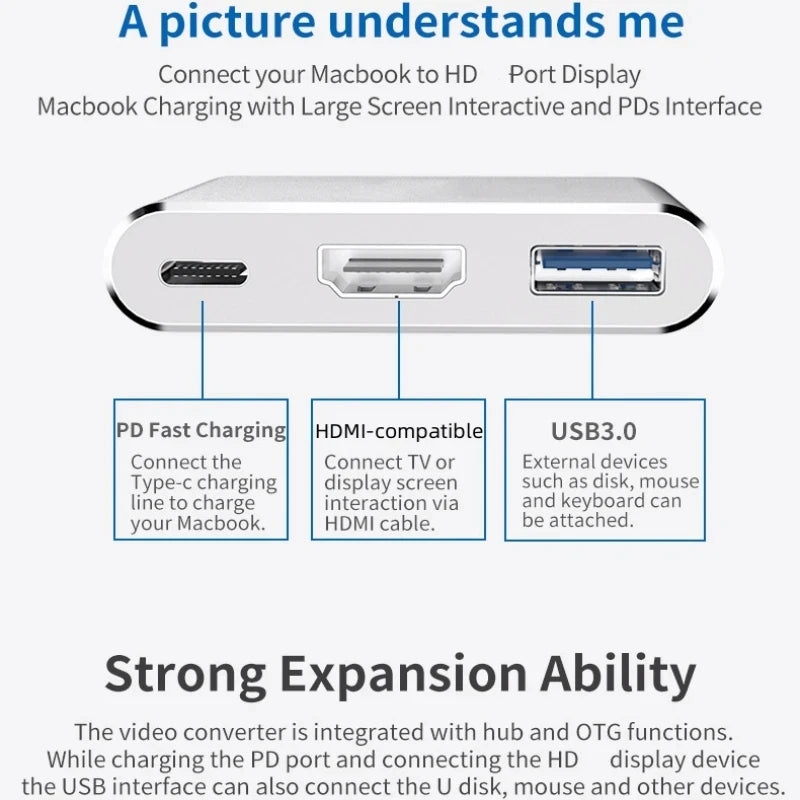 A picture understands me

Connect your Macbook to HD Port Display
Macbook Charging with Large Screen Interactive and PDs Interface

PD Fast Charging
Connect the Type-c charging line to charge your Macbook.

HDMI-compatible
Connect TV or display screen interaction via HDMI cable.

USB3.0
External devices such as disk, mouse and keyboard can be attached.

Strong Expansion Ability

The video converter is integrated with hub and OTG functions.
While charging the PD port and connecting the HD display device
the USB interface can also connect the U disk, mouse and other devices.